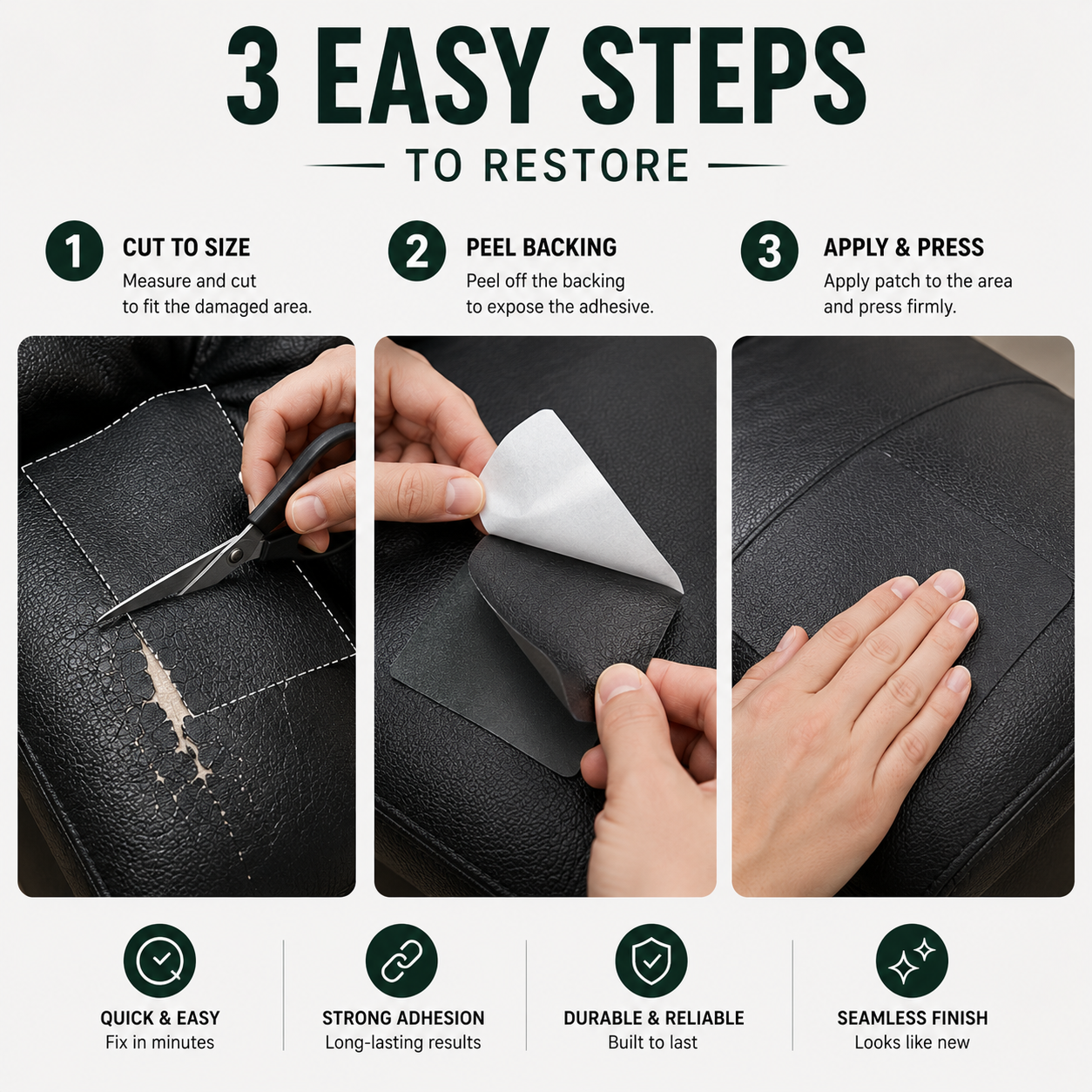 3 EASY STEPS

TO RESTORE

1 CUT TO SIZE
Measure and cut to fit the damaged area.

2 PEEL BACKING
Peel off the backing to expose the adhesive.

3 APPLY & PRESS
Apply patch to the area and press firmly.

QUICK & EASY
Fix in minutes

STRONG ADHESION
Long-lasting results

DURABLE & RELIABLE
Built to last

SEAMLESS FINISH
Looks like new